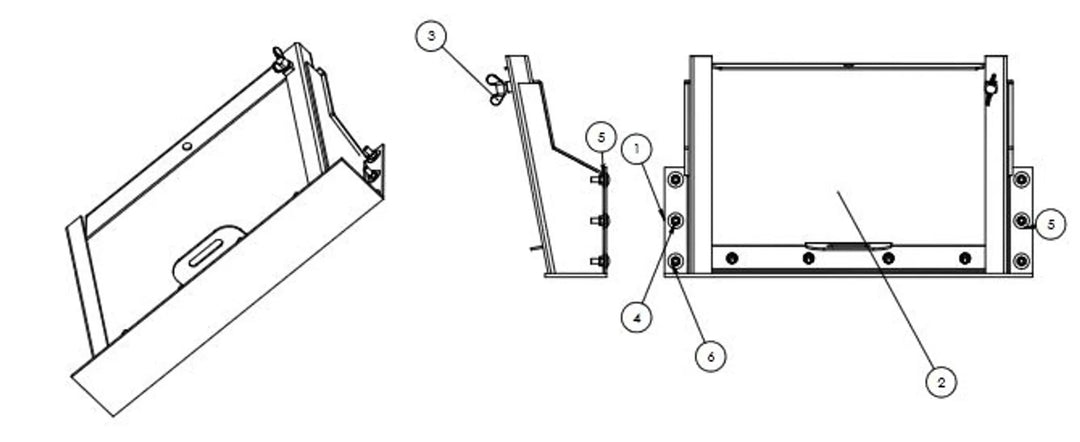 3
5
1
5
4
6
2