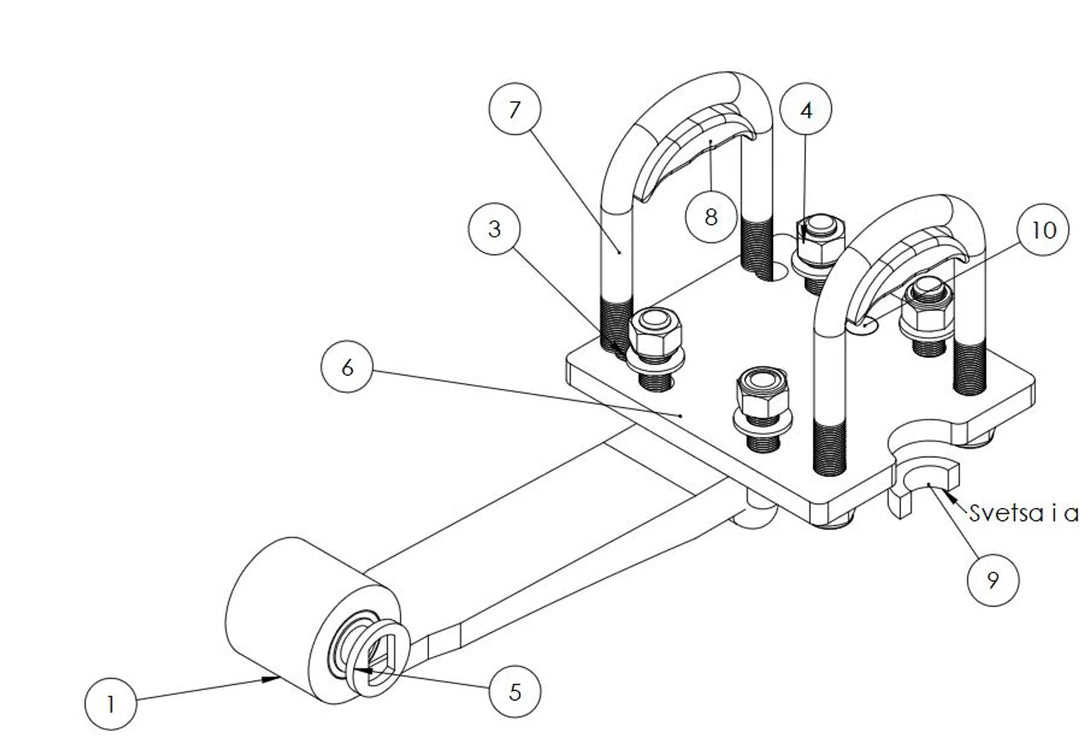 7
4
8
3
10
6
Svetsa i a
9
1
5