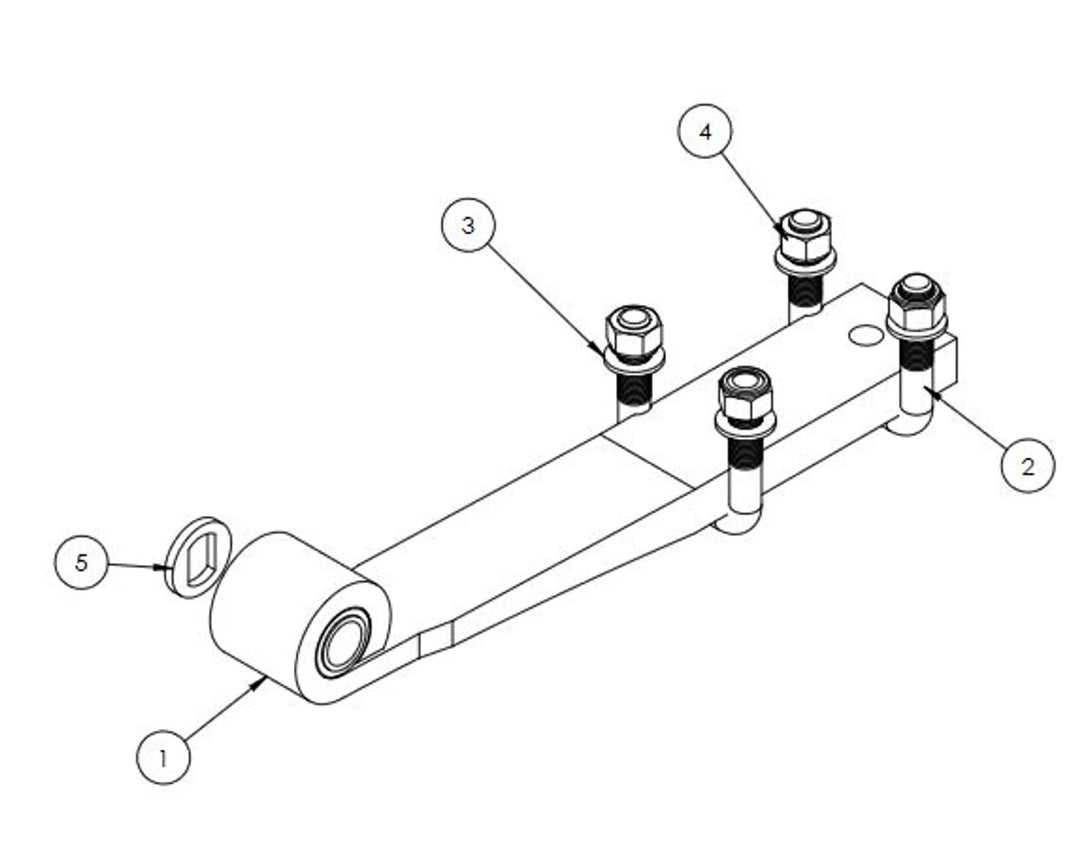 4
3
2
5
1