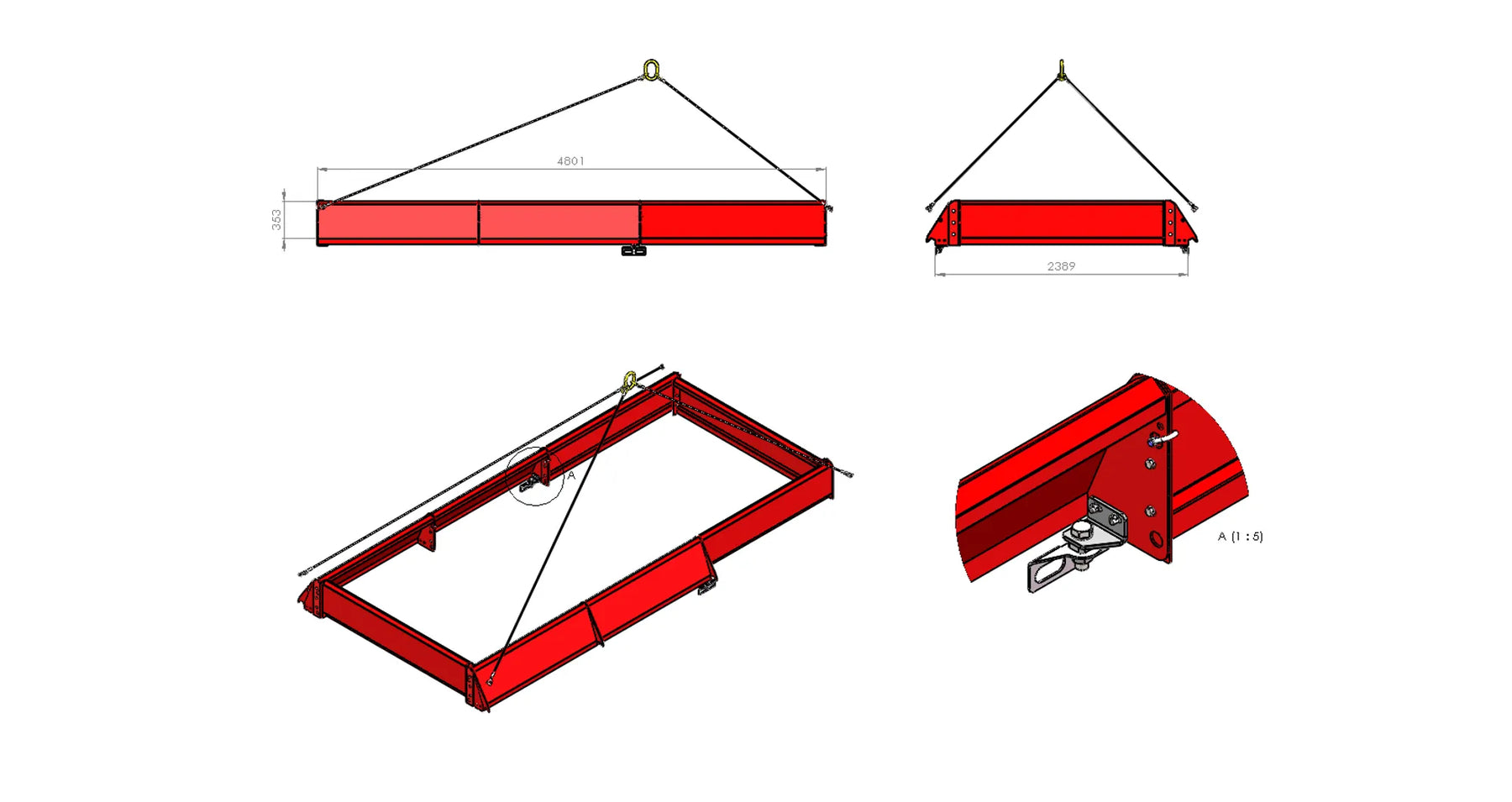 4801
353
2389
A
A (1 : 5)