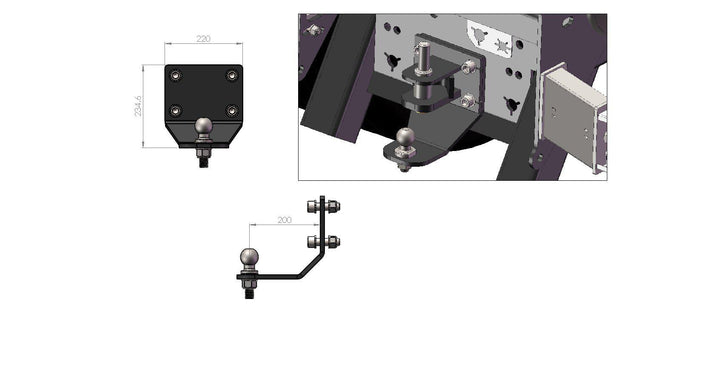 220

234,6

200